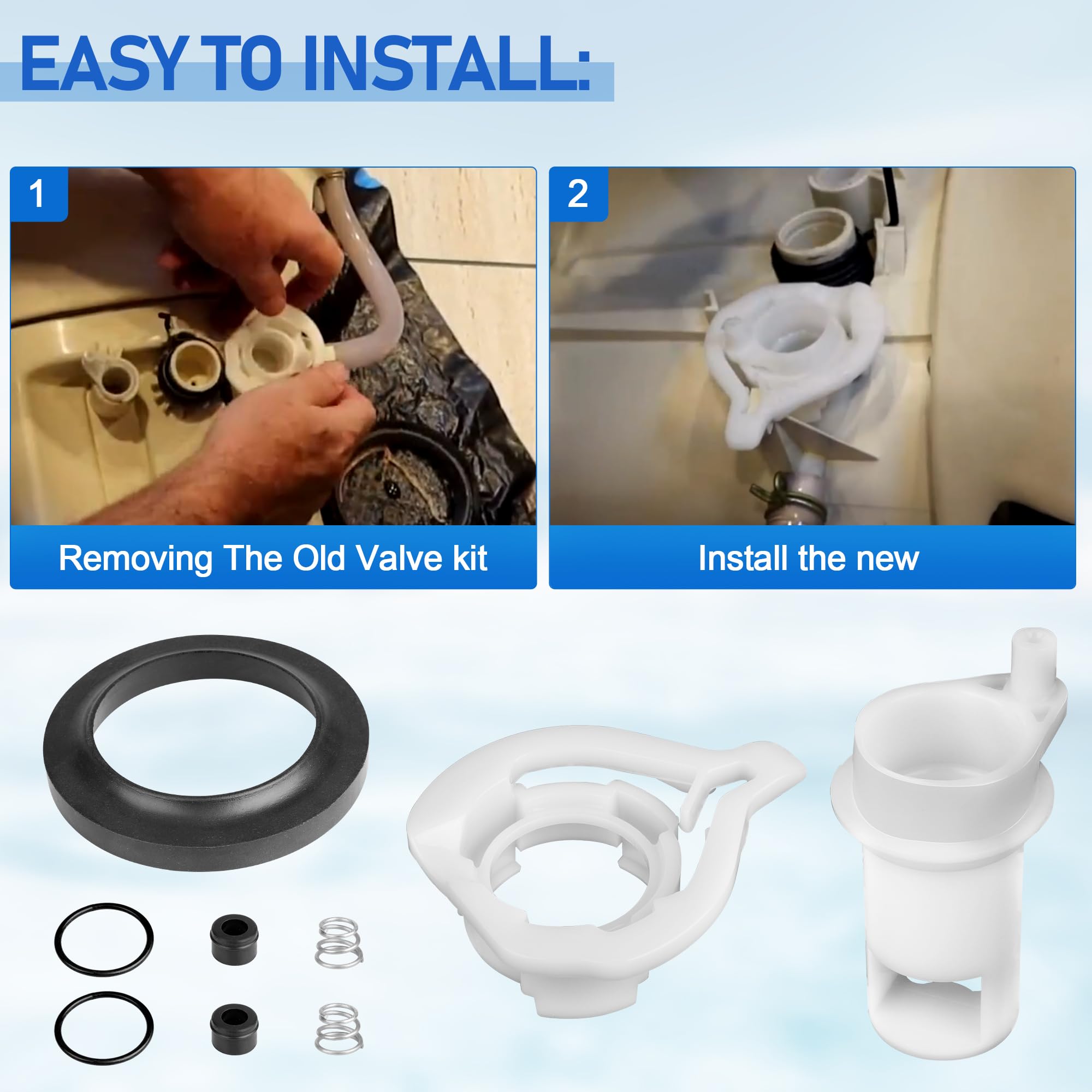 EASY TO INSTALL:

1

Removing The Old Valve kit

2

Install the new